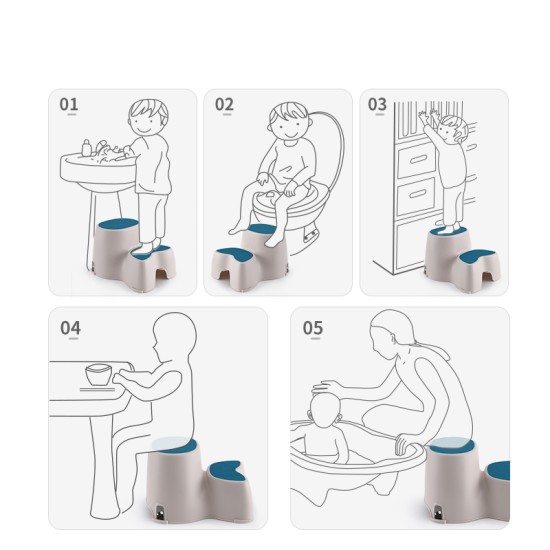 01

02

03

04

05