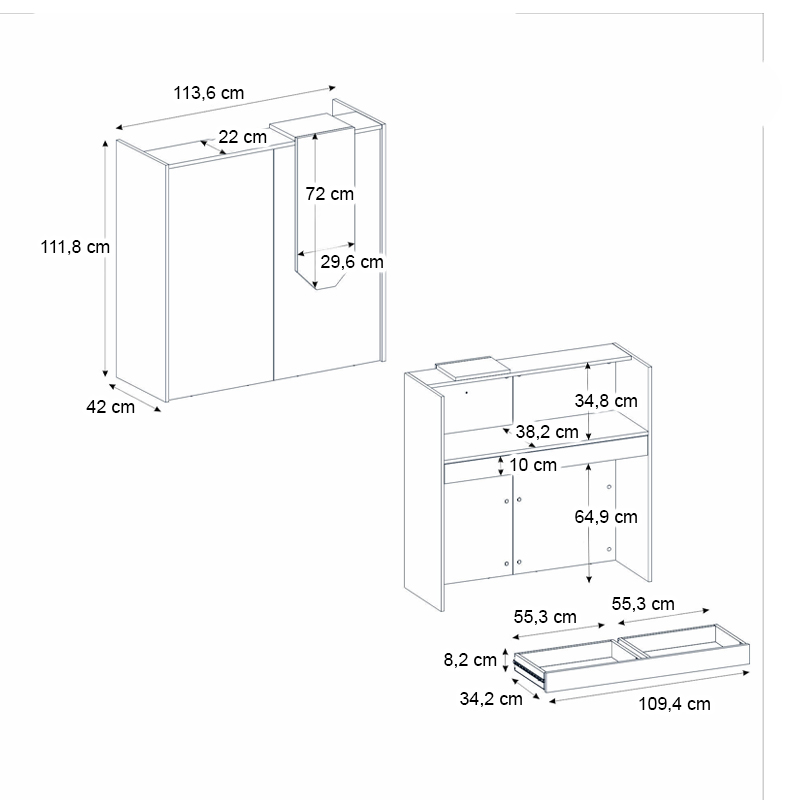 113,6 cm
22 cm
72 cm
111,8 cm
29,6 cm
42 cm
34,8 cm
38,2 cm
10 cm
64,9 cm
55,3 cm
55,3 cm
8,2 cm
34,2 cm
109,4 cm