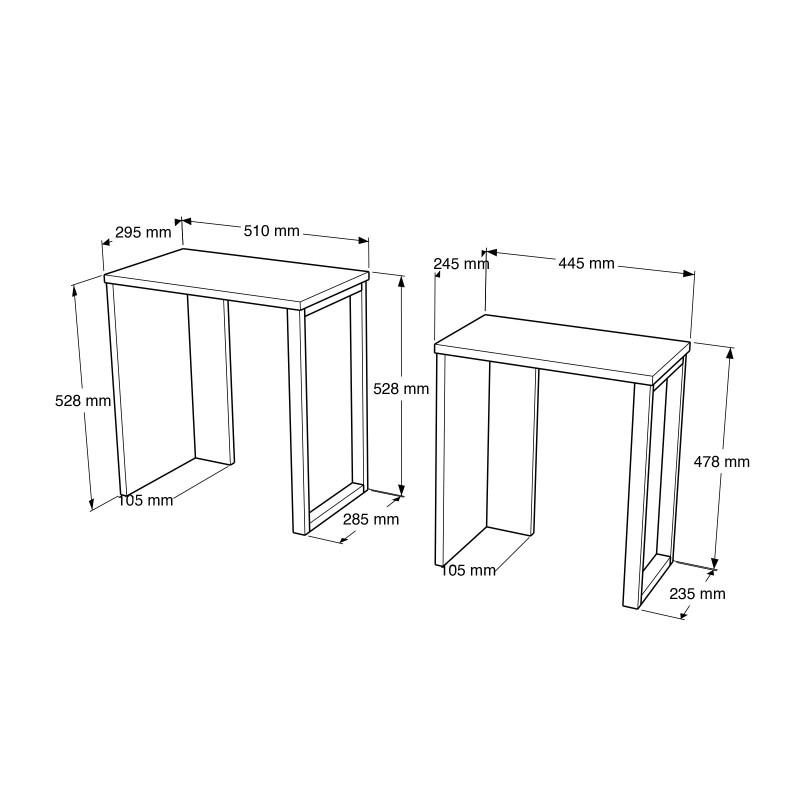 295 mm
510 mm
528 mm
528 mm
105 mm
285 mm
245 mm
445 mm
478 mm
105 mm
235 mm