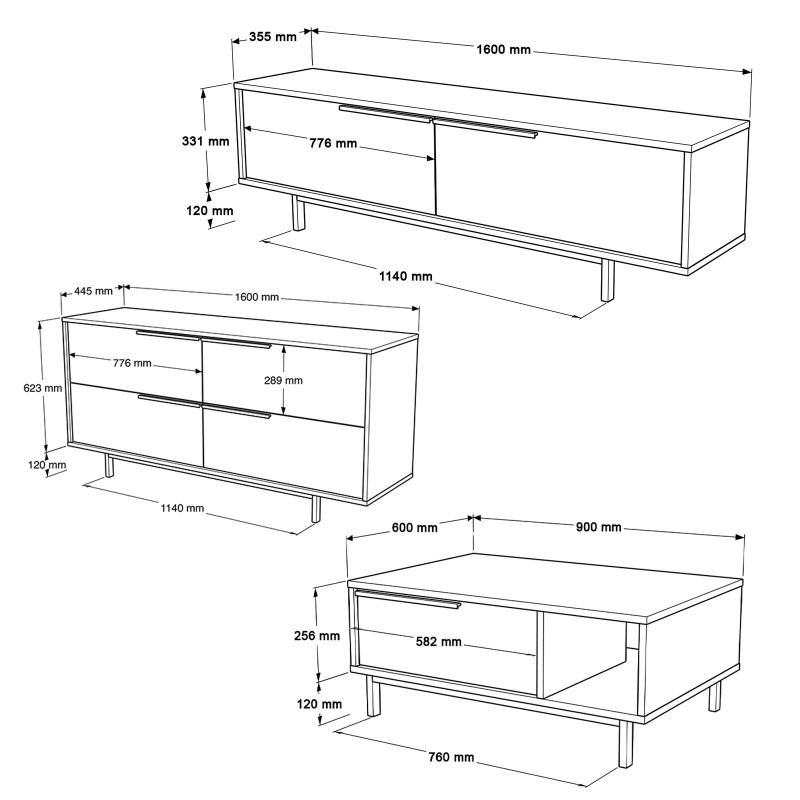 355 mm
1600 mm
331 mm
776 mm
120 mm
1140 mm

445 mm
1600 mm
776 mm
289 mm
623 mm
120 mm
1140 mm

600 mm
900 mm
256 mm
582 mm
120 mm
760 mm