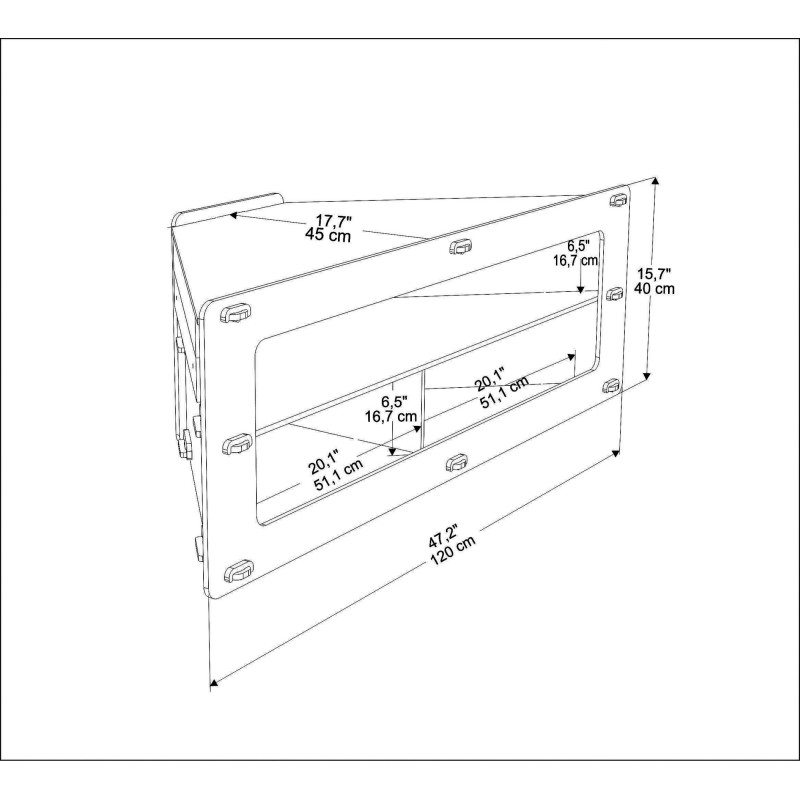 17,7"
45 cm

6,5"
16,7 cm

15,7"
40 cm

20,1"
51,1 cm

6,5"
16,7 cm

20,1"
51,1 cm

47,2"
120 cm