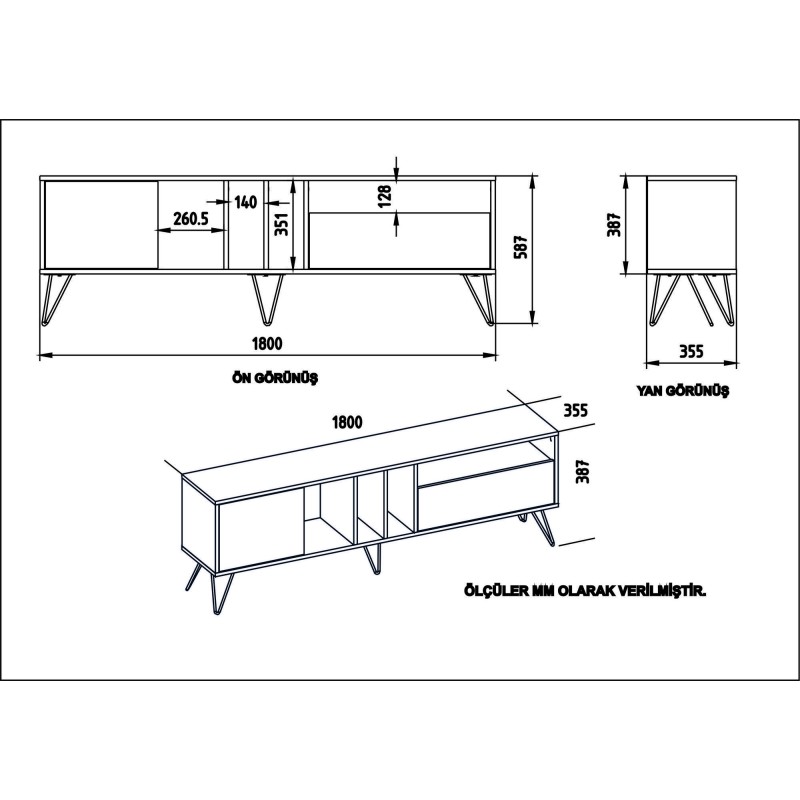 260.5
140
351
128
587
1800
ÖN GÖRÜNÜŞ
387
355
YAN GÖRÜNÜŞ
1800
355
387
ÖLÇÜLER MM OLARAK VERİLMİŞTİR.