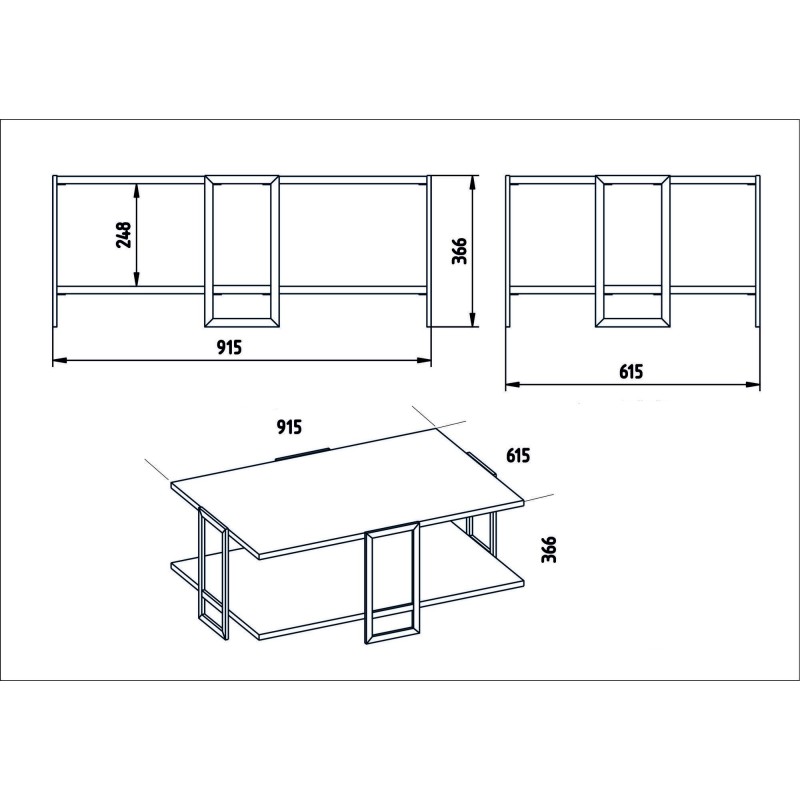 248

366

915

615

915

615

366