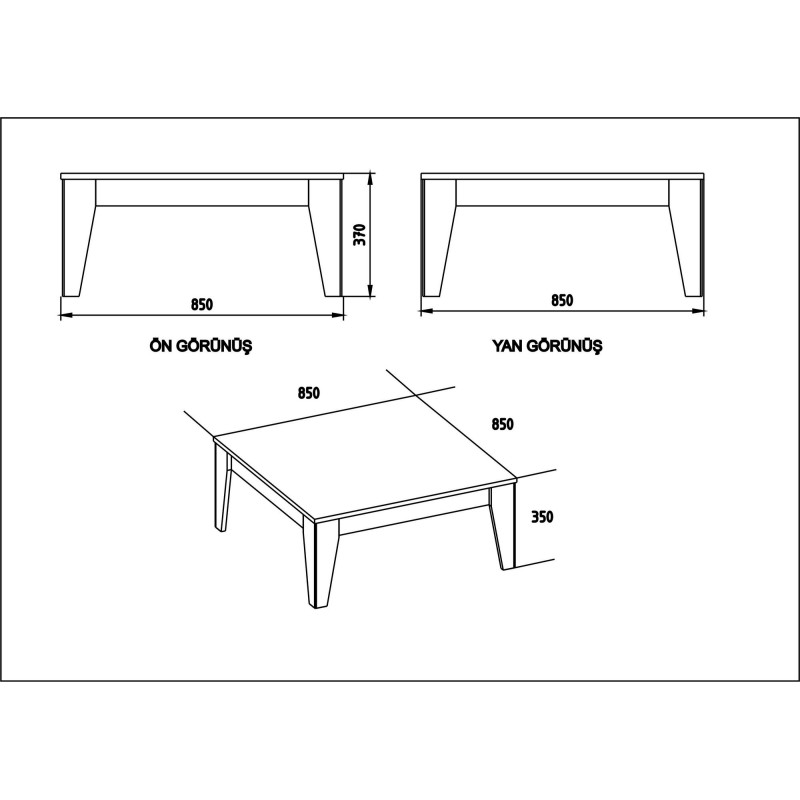 370

850

850

ÖN GÖRÜNÜŞ

YAN GÖRÜNÜŞ

850

850

350