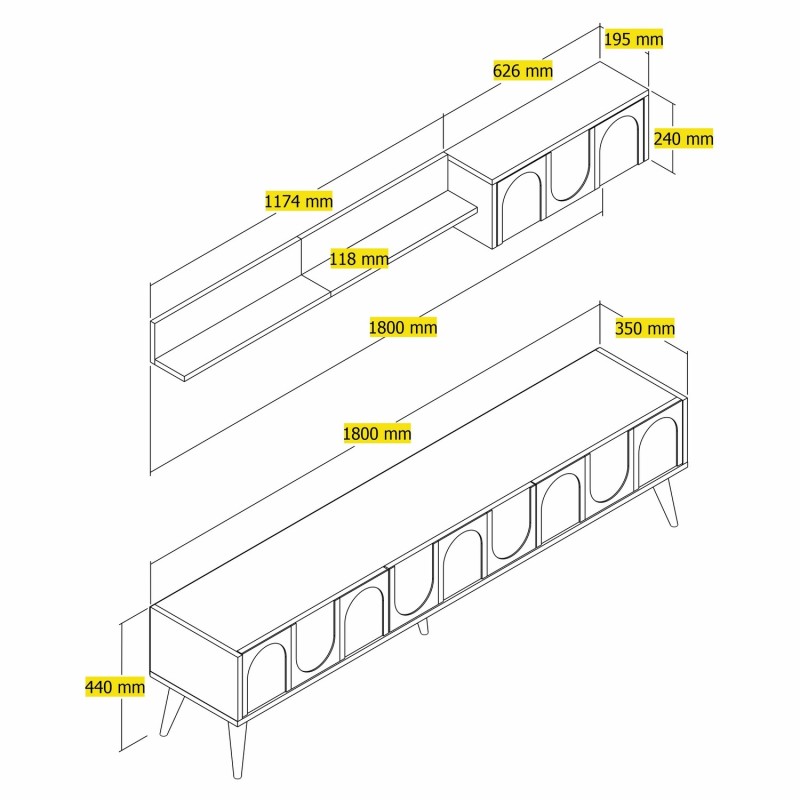 195 mm
626 mm
240 mm
1174 mm
118 mm
1800 mm
350 mm
1800 mm
440 mm