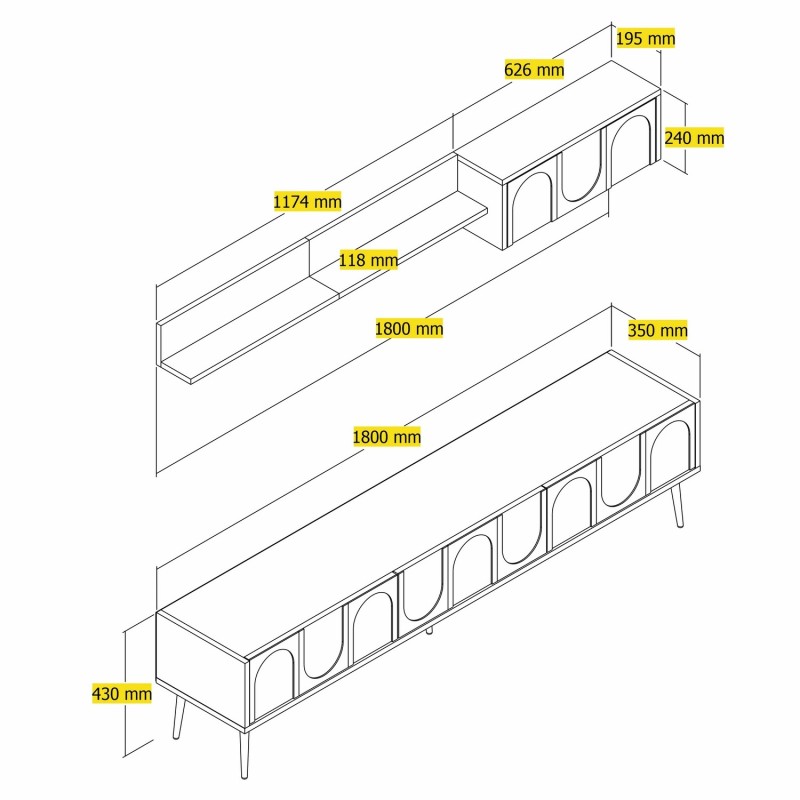 195 mm
626 mm
240 mm
1174 mm
118 mm
1800 mm
350 mm
1800 mm
430 mm