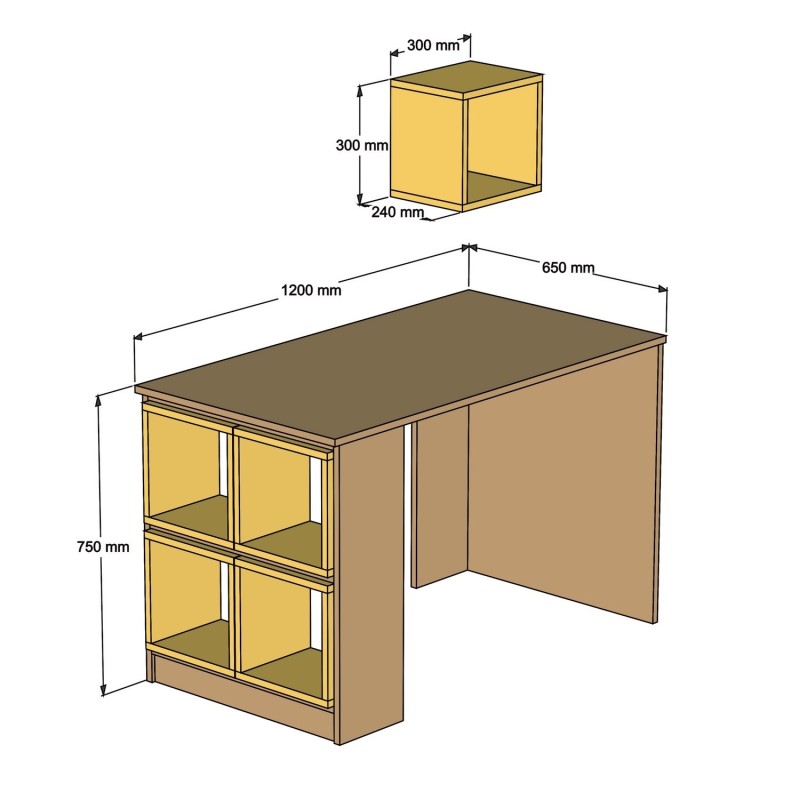 300 mm
300 mm
240 mm
1200 mm
650 mm
750 mm