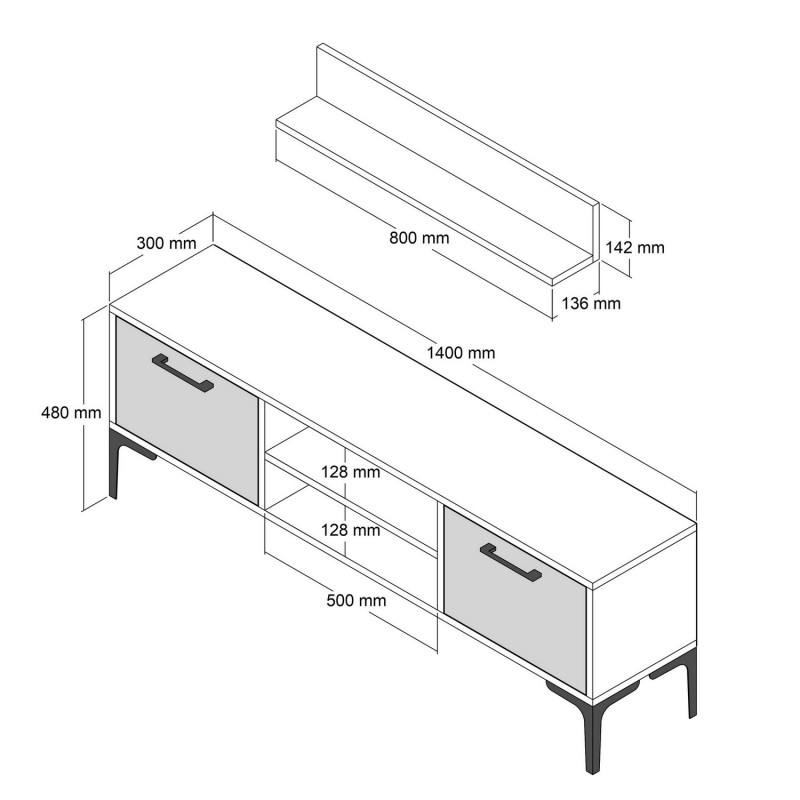 800 mm
142 mm
136 mm
300 mm
1400 mm
480 mm
128 mm
128 mm
500 mm