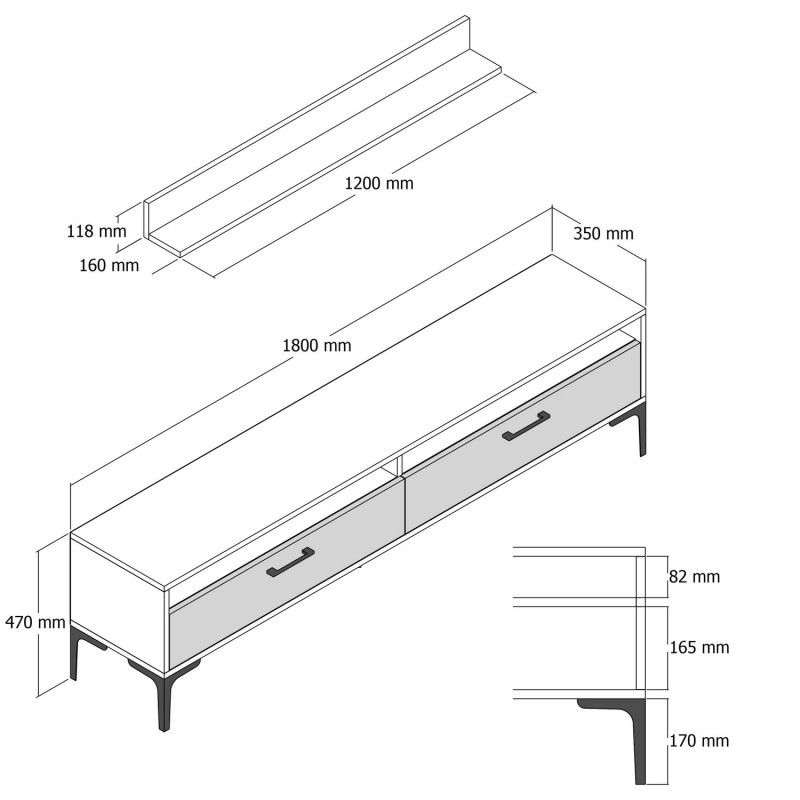 1200 mm
118 mm
160 mm
350 mm
1800 mm
470 mm
82 mm
165 mm
170 mm