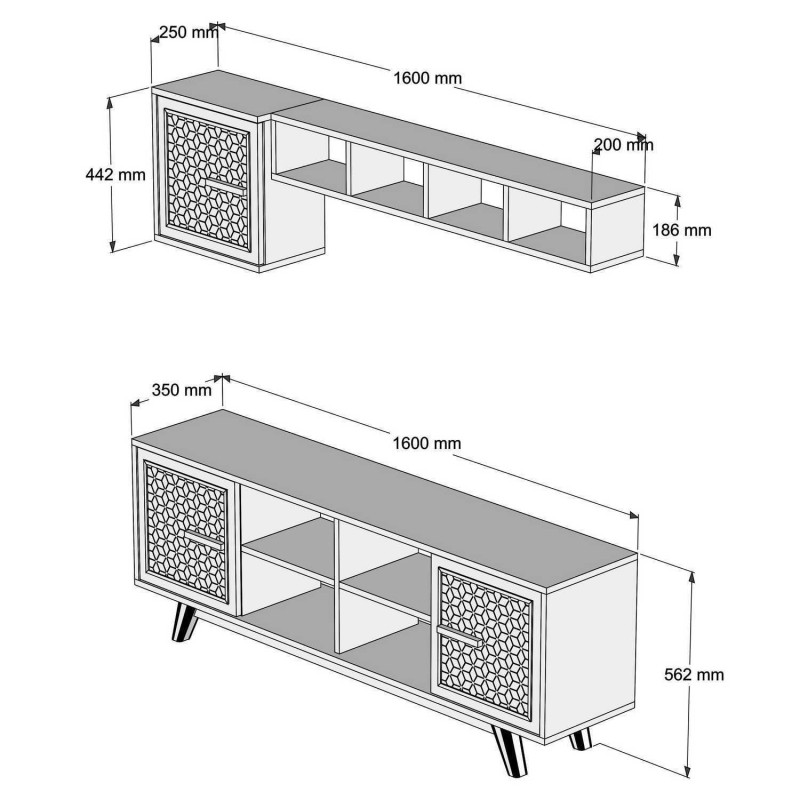 250 mm
1600 mm
200 mm
442 mm
186 mm

350 mm
1600 mm
562 mm