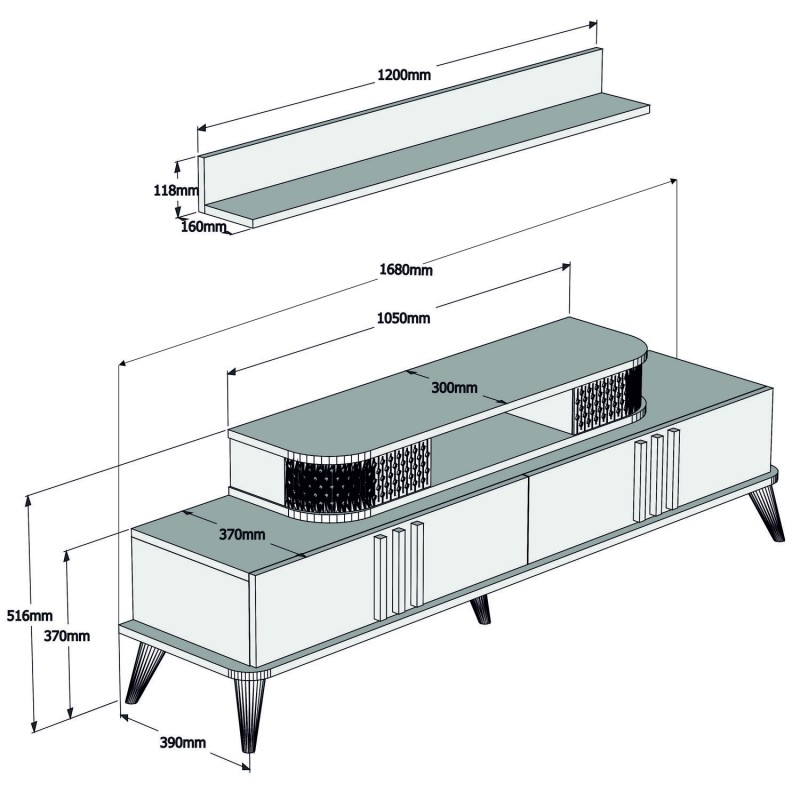 1200mm
118mm
160mm
1680mm
1050mm
300mm
370mm
516mm
370mm
390mm