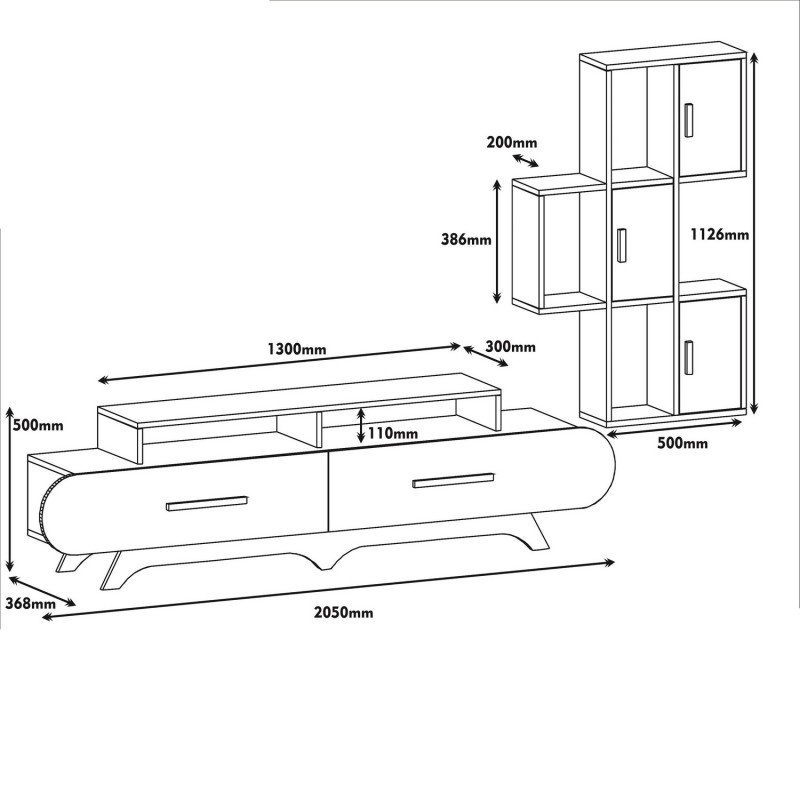 200mm

386mm

1126mm

1300mm

300mm

500mm

110mm

500mm

368mm

2050mm