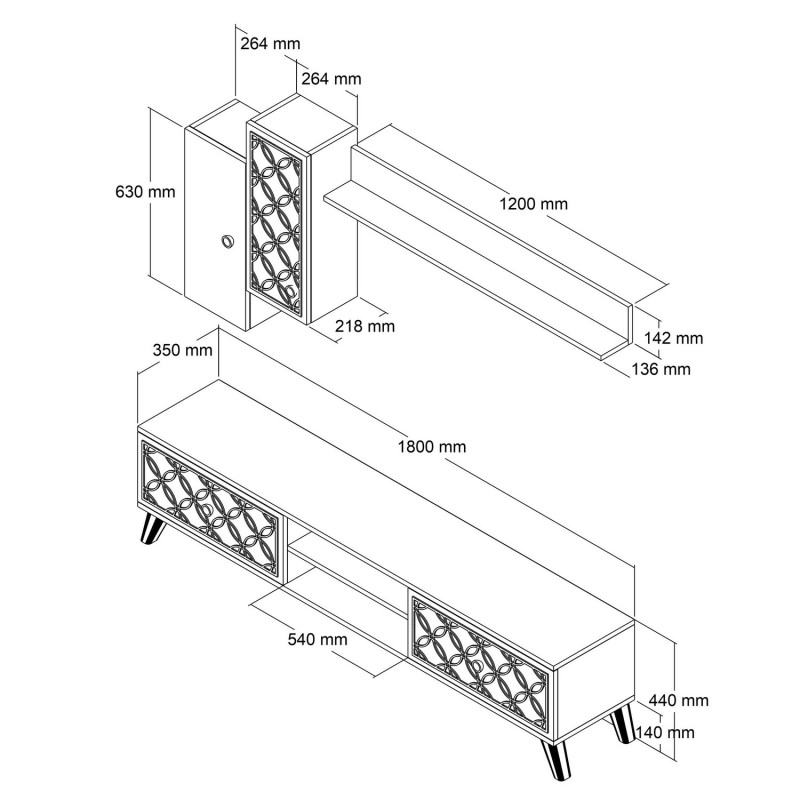 264 mm
264 mm
630 mm
1200 mm
218 mm
142 mm
136 mm
350 mm
1800 mm
540 mm
440 mm
140 mm