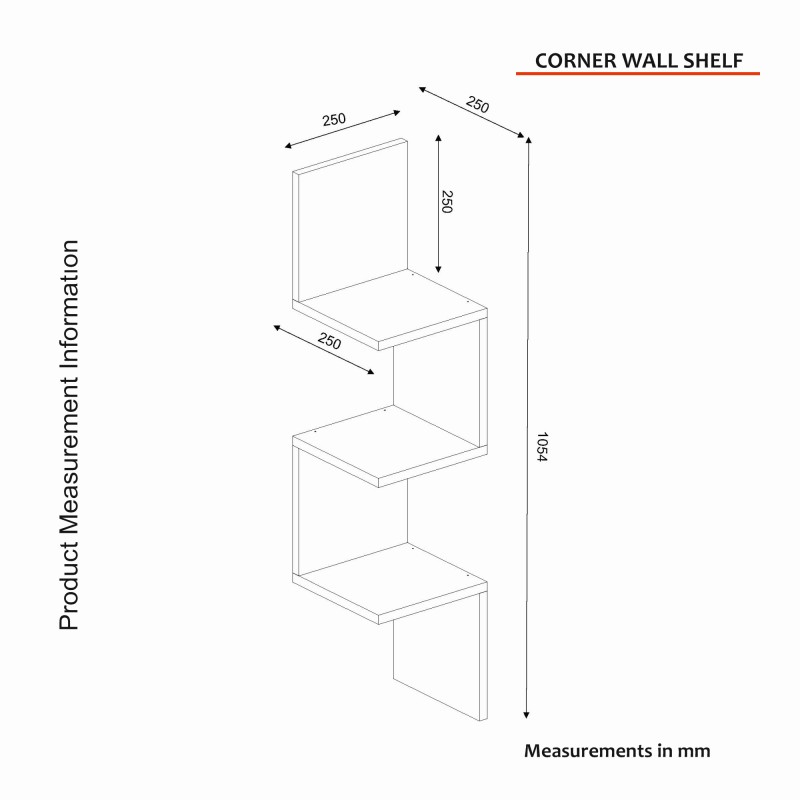 CORNER WALL SHELF

Product Measurement Information

250

250

250

250

1054

Measurements in mm