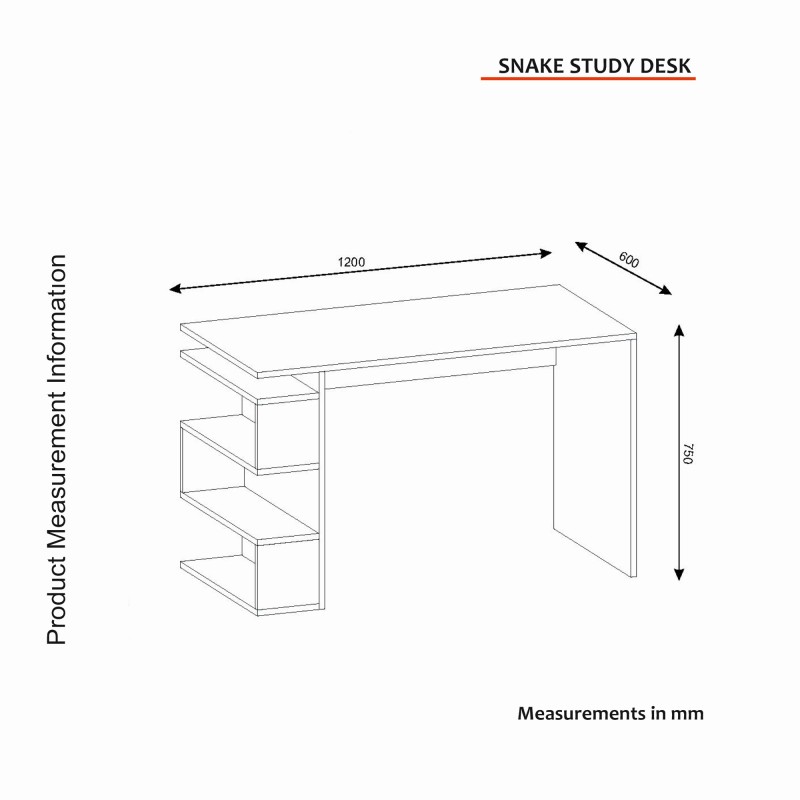 SNAKE STUDY DESK

Product Measurement Information

1200

600

750

Measurements in mm