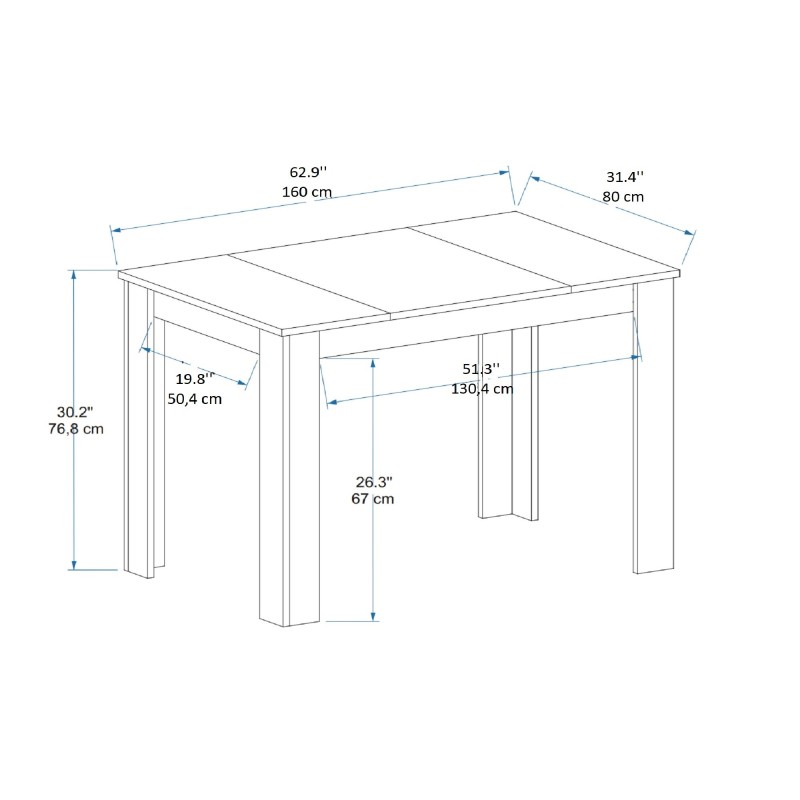 62.9''
160 cm

31.4''
80 cm

19.8''
50,4 cm

51.3''
130,4 cm

30.2"
76,8 cm

26.3"
67 cm