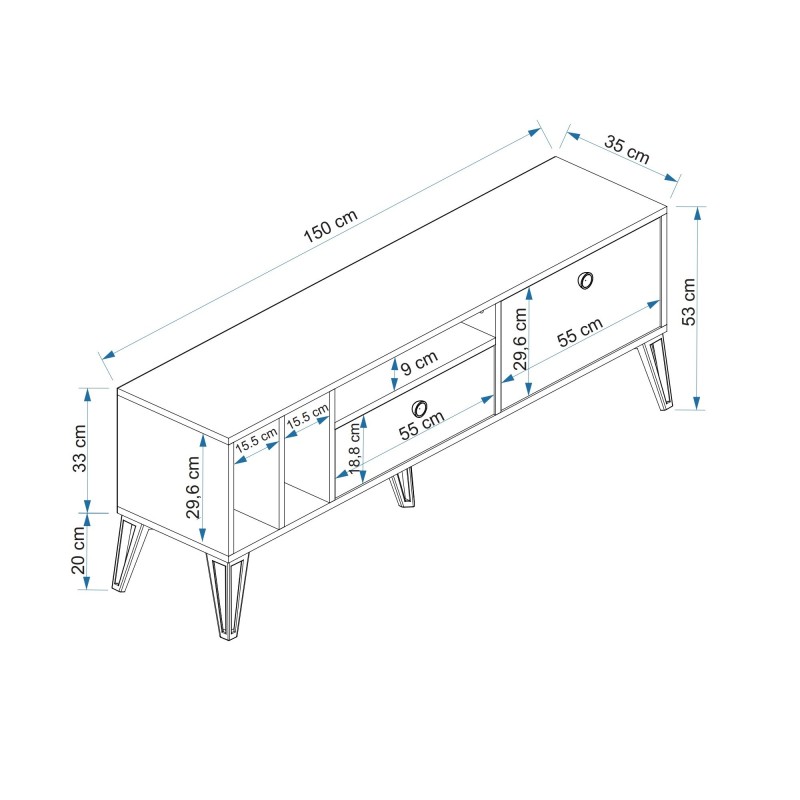 150 cm
35 cm
53 cm
29,6 cm
55 cm
9 cm
55 cm
18,8 cm
15.5 cm
15.5 cm
29,6 cm
33 cm
20 cm