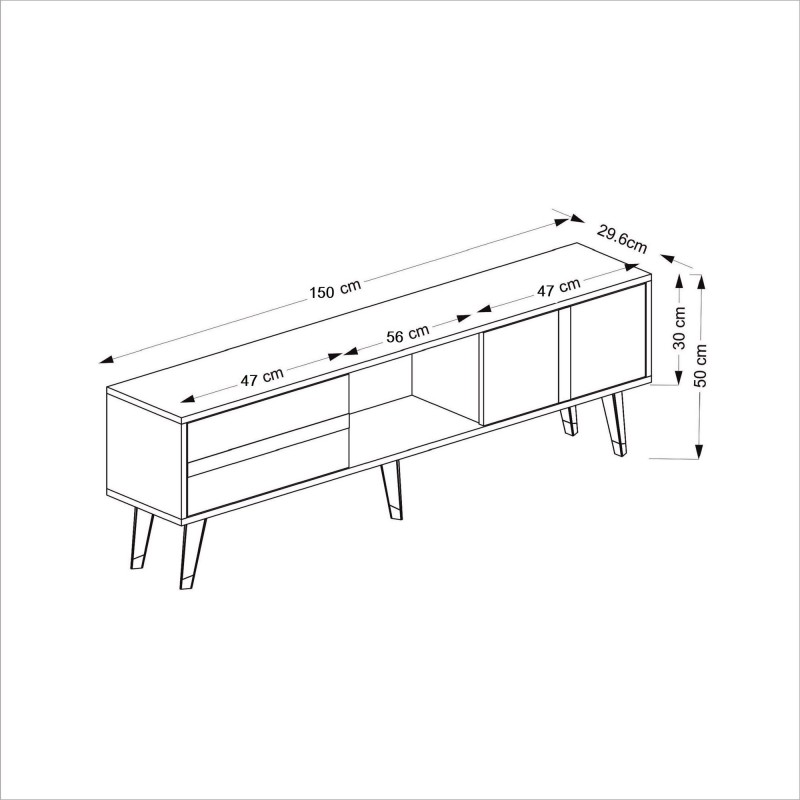 150 cm

29.6cm

47 cm

56 cm

47 cm

30 cm

50 cm