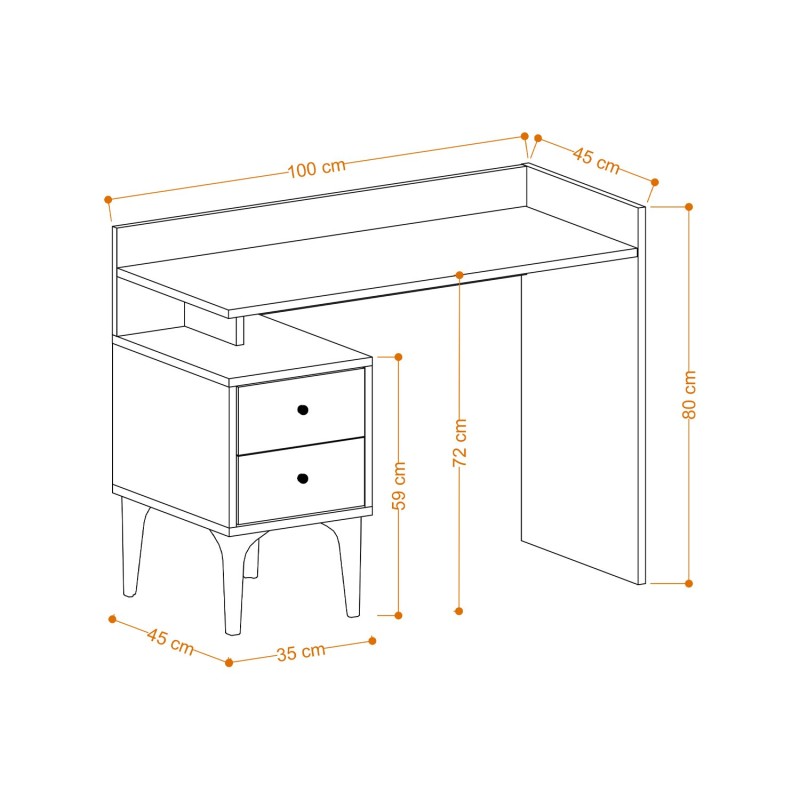 100 cm
45 cm
80 cm
72 cm
59 cm
45 cm
35 cm