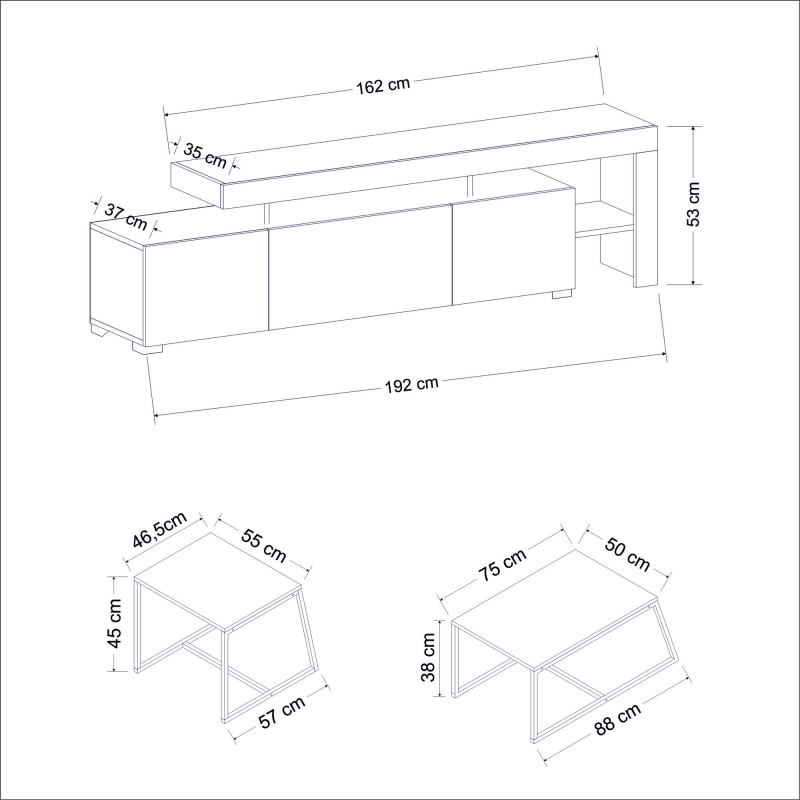 162 cm
35 cm
37 cm
53 cm
192 cm

46,5cm
55 cm
45 cm
57 cm

75 cm
50 cm
38 cm
88 cm