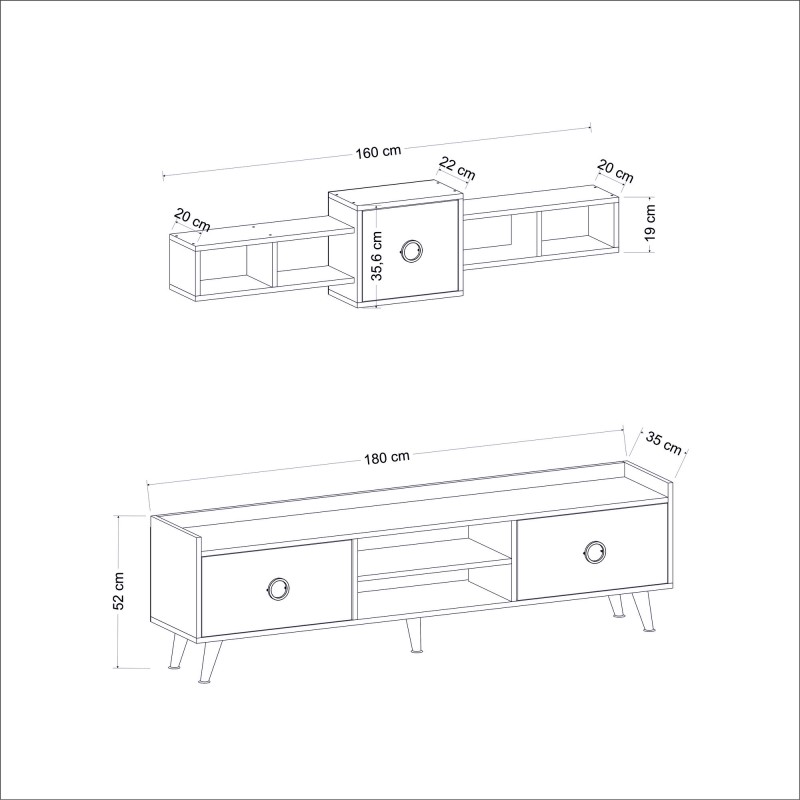 160 cm
22 cm
20 cm
20 cm
19 cm
35,6 cm
180 cm
35 cm
52 cm