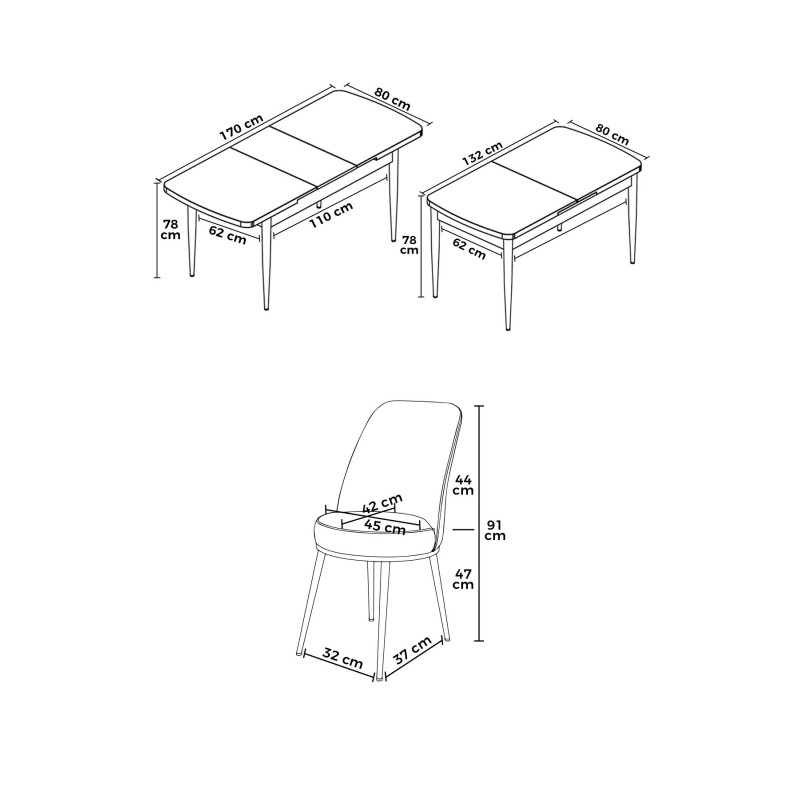 170 cm
80 cm
78 cm
62 cm
110 cm

132 cm
80 cm
78 cm
62 cm

42 cm
45 cm
44 cm
91 cm
47 cm
32 cm
37 cm