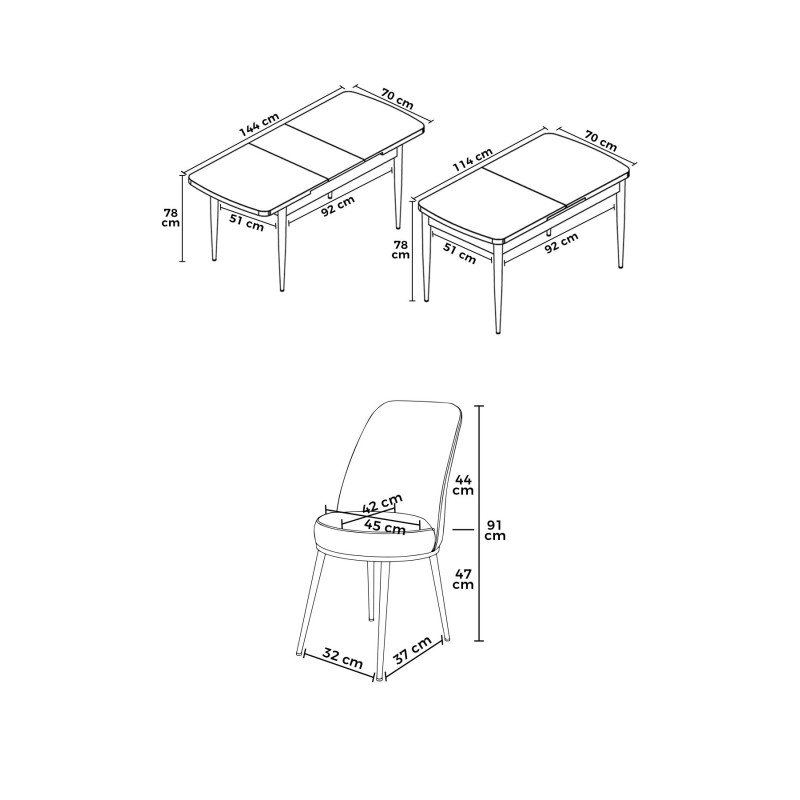 144 cm
70 cm
78 cm
51 cm
92 cm

114 cm
70 cm
78 cm
51 cm
92 cm

42 cm
45 cm
44 cm
91 cm
47 cm
32 cm
37 cm