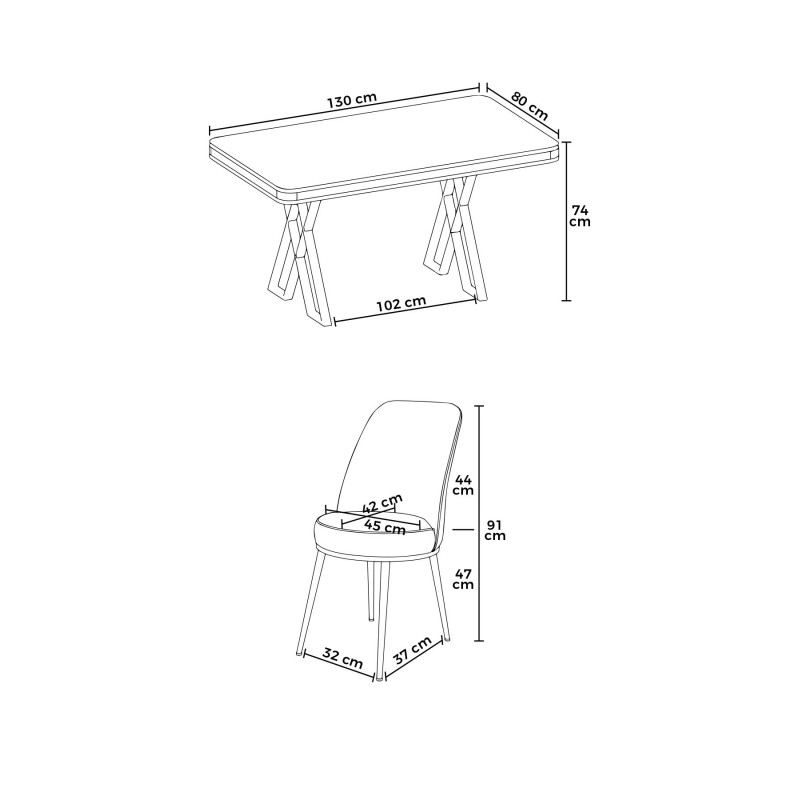 130 cm
80 cm
74 cm
102 cm

44 cm
42 cm
45 cm
91 cm
47 cm
32 cm
37 cm