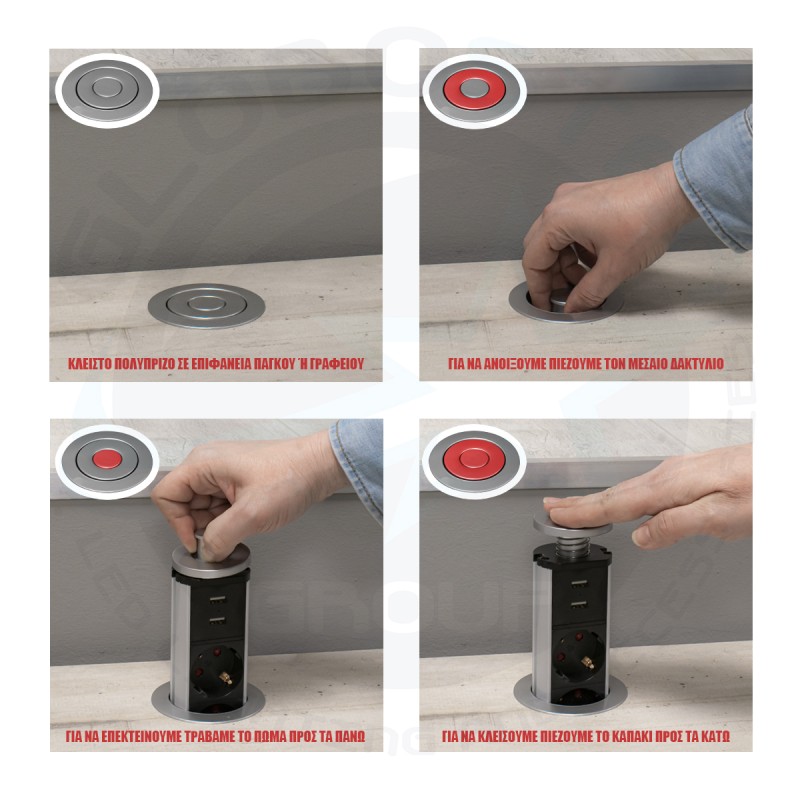 ΚΛΕΙΣΤΟ ΠΟΛΥΠΡΙΖΟ ΣΕ ΕΠΙΦΑΝΕΙΑ ΠΑΓΚΟΥ Ή ΓΡΑΦΕΙΟΥ

ΓΙΑ ΝΑ ΑΝΟΙΞΟΥΜΕ ΠΙΕΖΟΥΜΕ ΤΟΝ ΜΕΣΑΙΟ ΔΑΚΤΥΛΙΟ

ΓΙΑ ΝΑ ΕΠΕΚΤΕΙΝΟΥΜΕ ΤΡΑΒΑΜΕ ΤΟ ΠΩΜΑ ΠΡΟΣ ΤΑ ΠΑΝΩ

ΓΙΑ ΝΑ ΚΛΕΙΣΟΥΜΕ ΠΙΕΖΟΥΜΕ ΤΟ ΚΑΠΑΚΙ ΠΡΟΣ ΤΑ ΚΑΤΩ