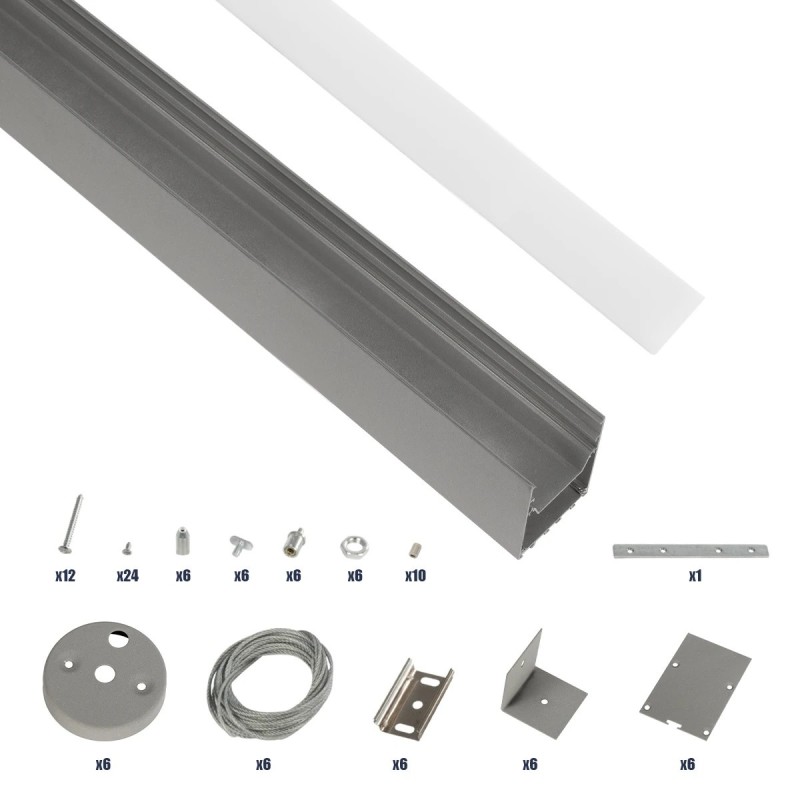 x12 x24 x6 x6 x6 x6 x10 x1

x6 x6 x6 x6 x6